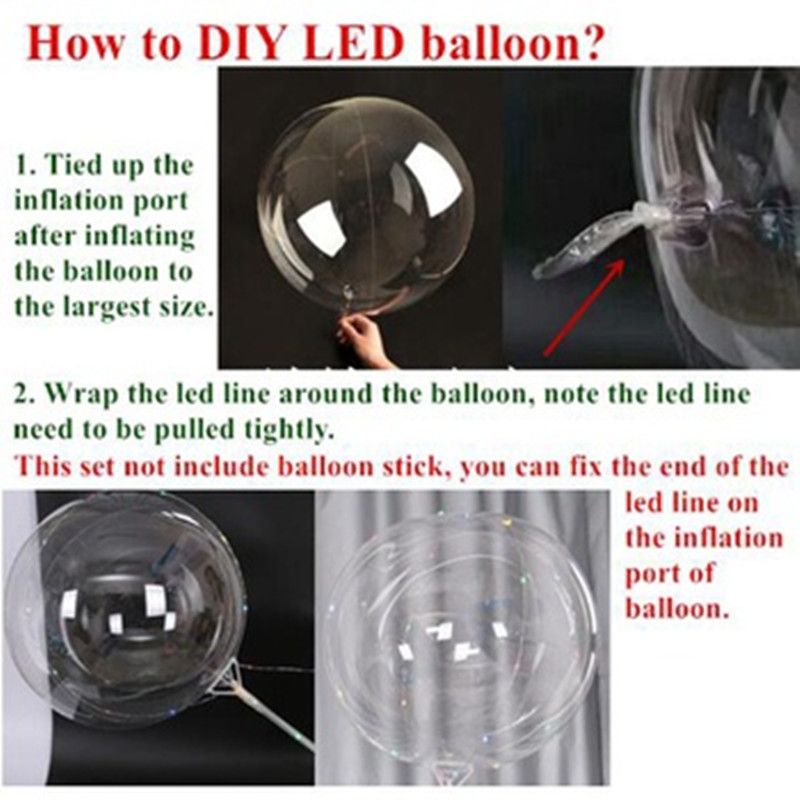 How to DIY LED balloon?

1. Tied up the inflation port after inflating the balloon to the largest size.

2. Wrap the led line around the balloon, note the led line need to be pulled tightly.

This set not include balloon stick, you can fix the end of the led line on the inflation port of balloon.