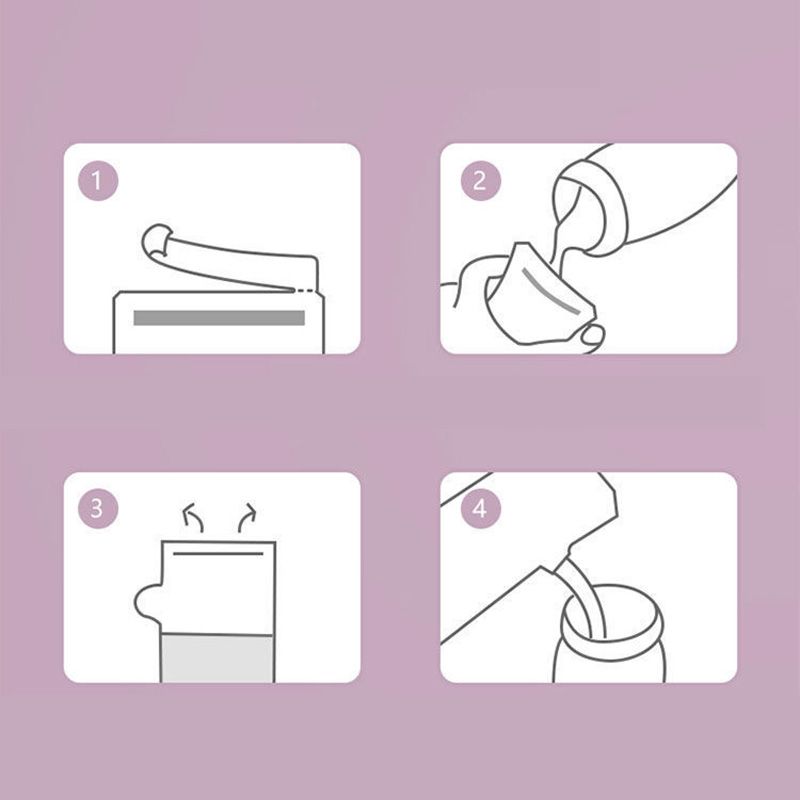 1

2

3

4