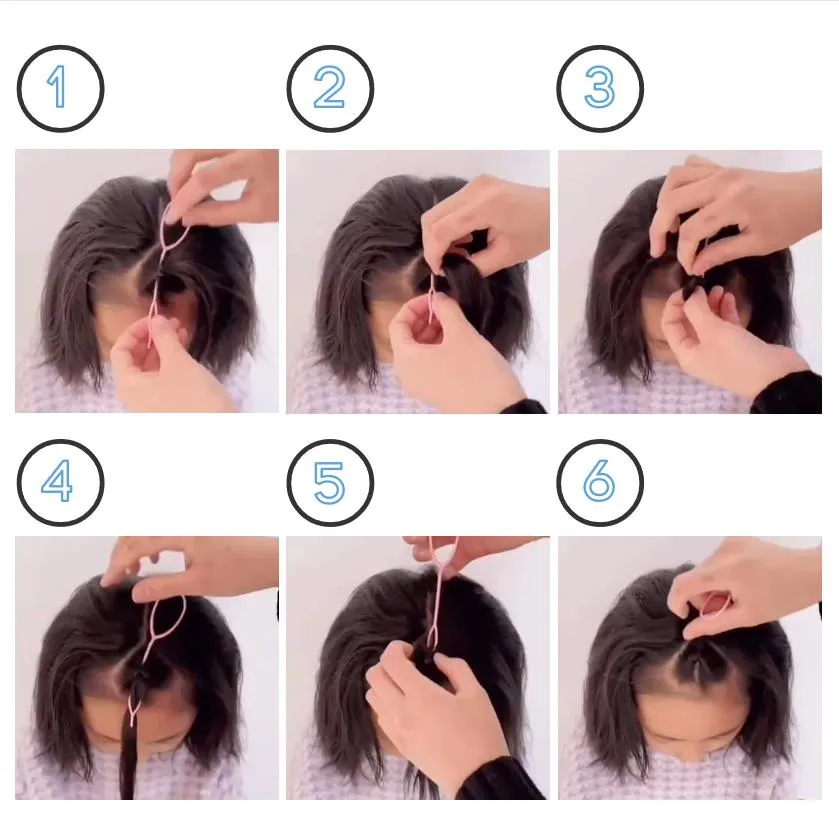 1
2
3
4
5
6