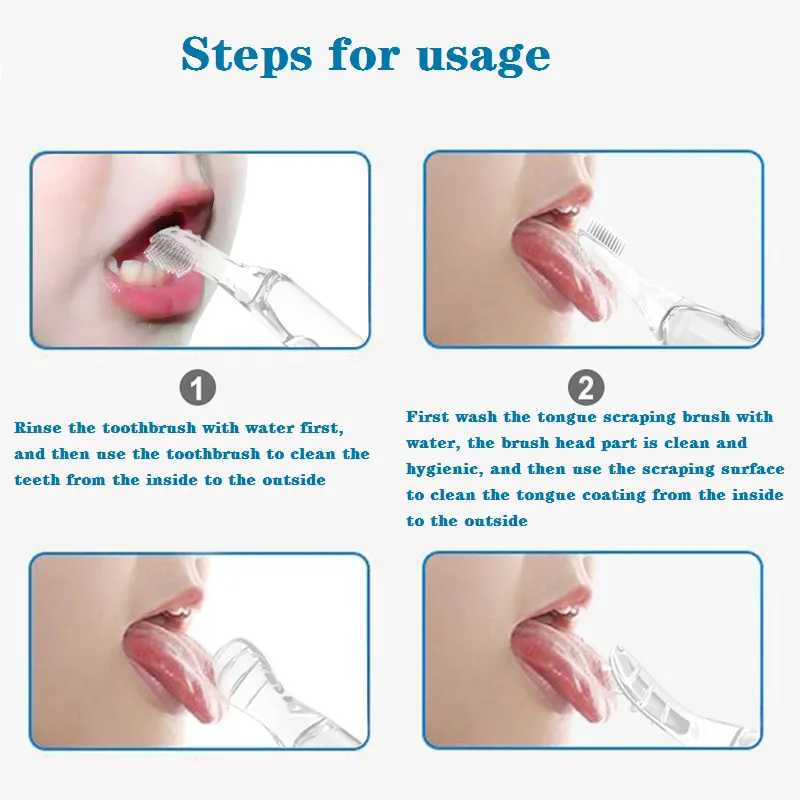 Steps for usage

1

Rinse the toothbrush with water first, and then use the toothbrush to clean the teeth from the inside to the outside

2

First wash the tongue scraping brush with water, the brush head part is clean and hygienic, and then use the scraping surface to clean the tongue coating from the inside to the outside