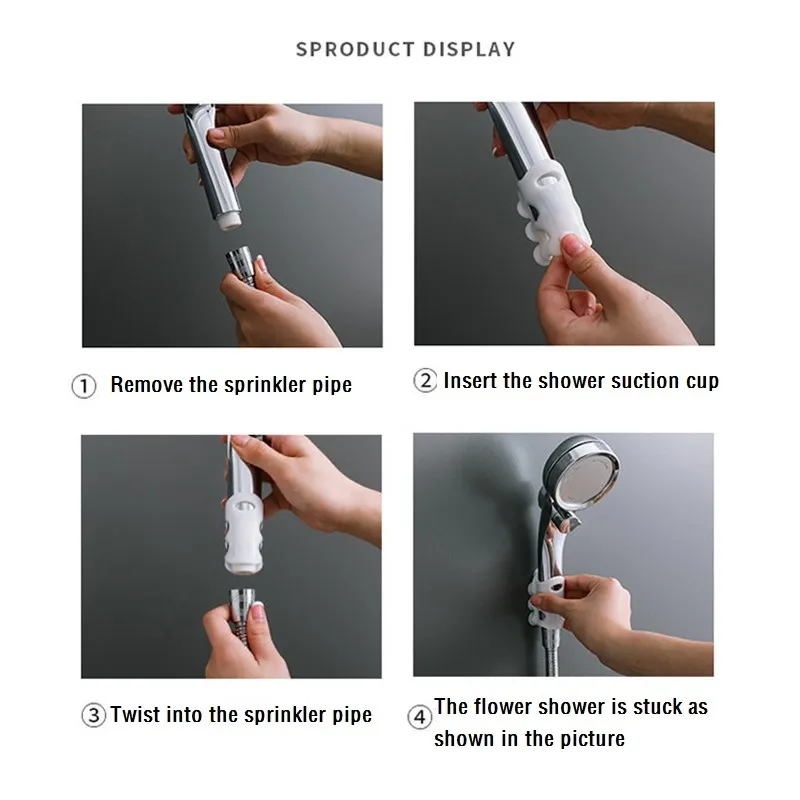 SPRODUCT DISPLAY

① Remove the sprinkler pipe

② Insert the shower suction cup

③ Twist into the sprinkler pipe

④ The flower shower is stuck as shown in the picture