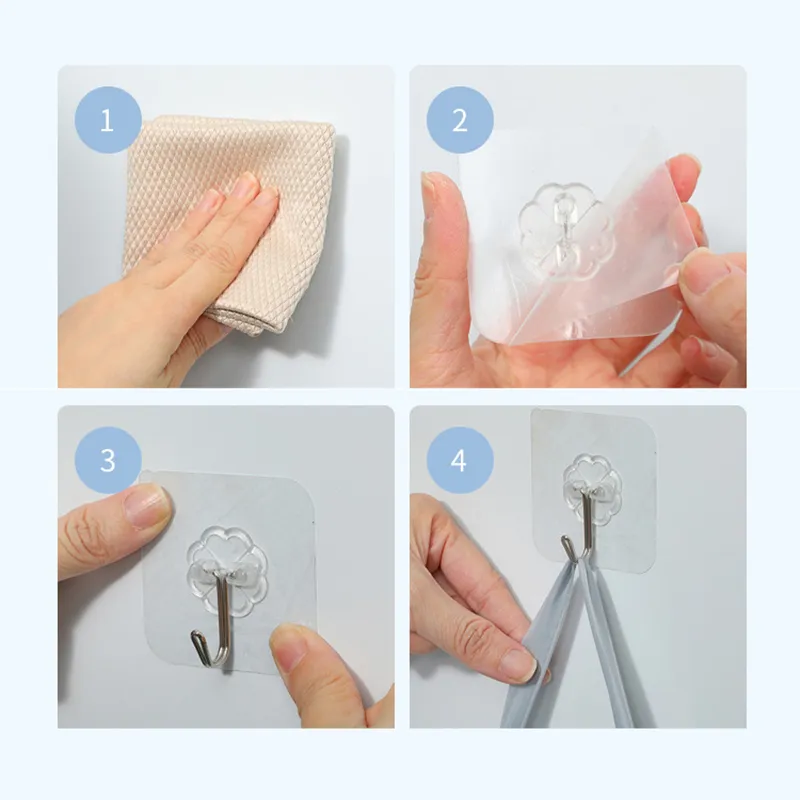 1

2

3

4